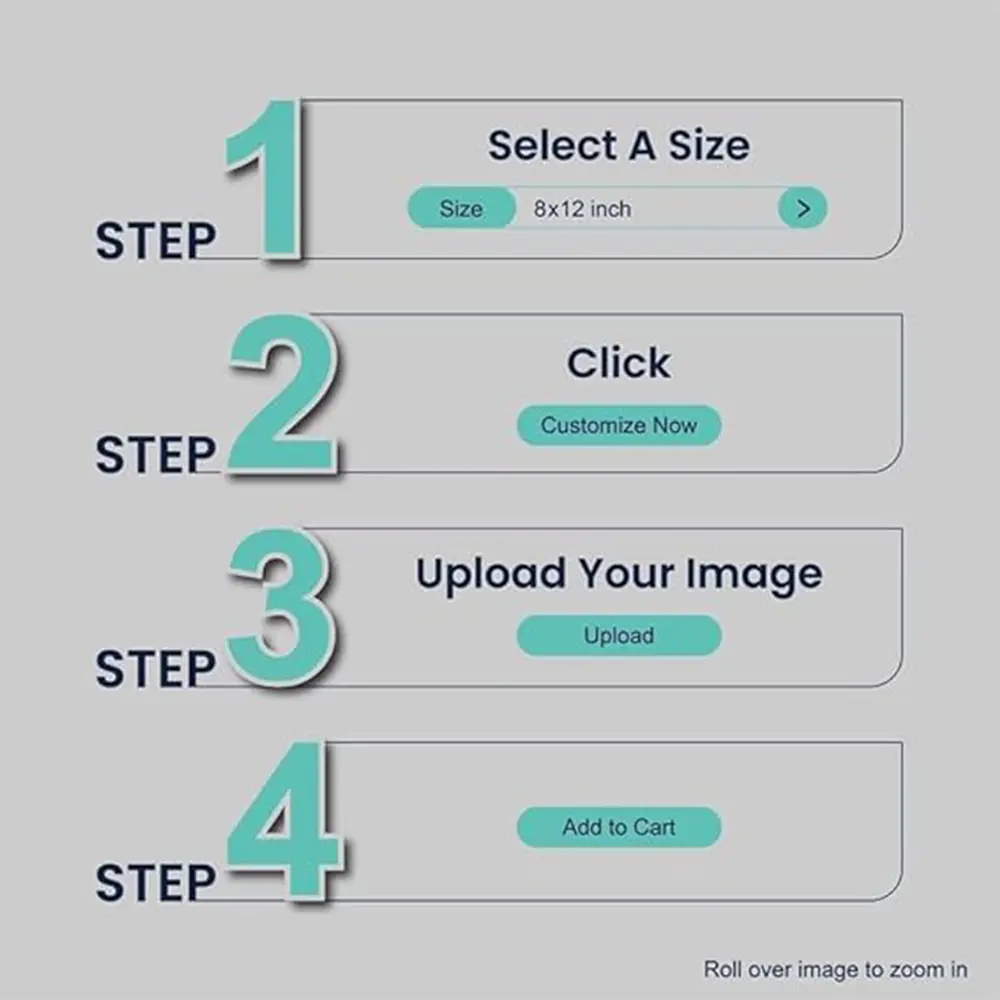 STEP 1
Select A Size
Size 8x12 inch >

STEP 2
Click
Customize Now

STEP 3
Upload Your Image
Upload

STEP 4
Add to Cart

Roll over image to zoom in