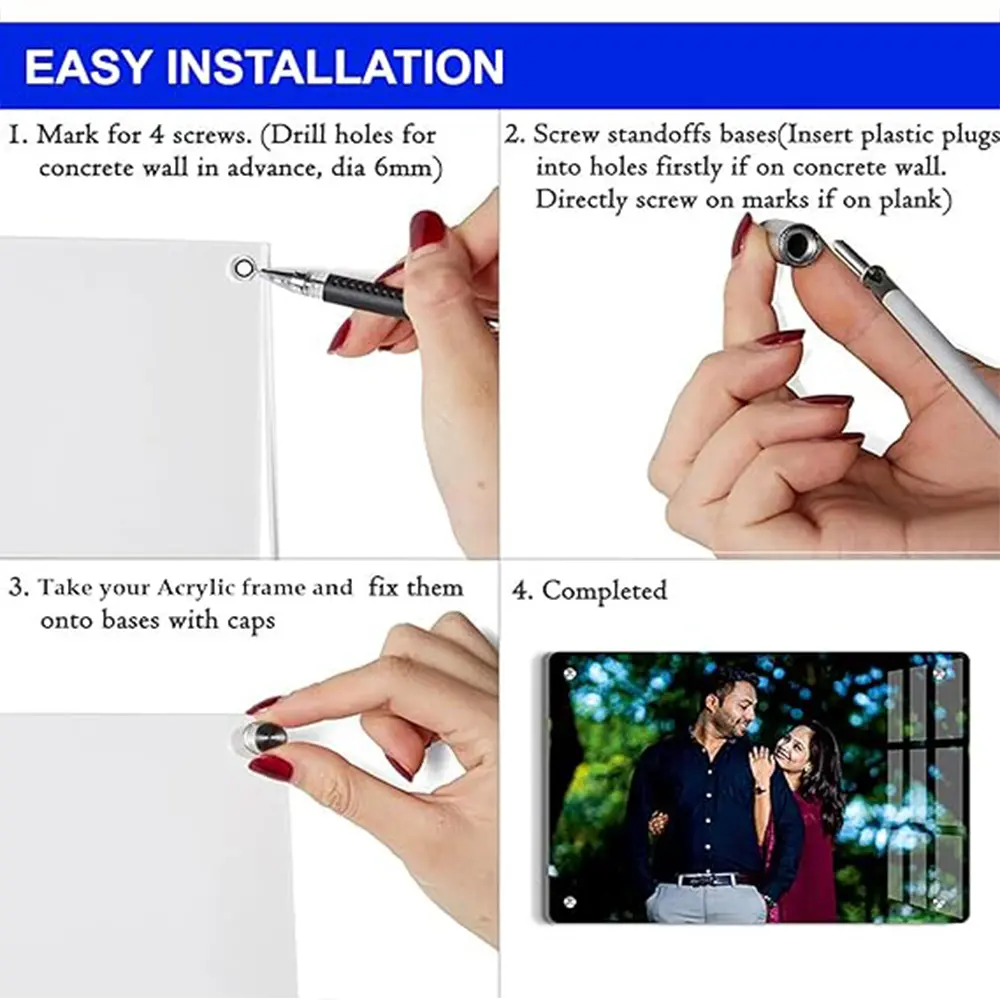 EASY INSTALLATION

1. Mark for 4 screws. (Drill holes for concrete wall in advance, dia 6mm)

2. Screw standoffs bases(Insert plastic plugs into holes firstly if on concrete wall. Directly screw on marks if on plank)

3. Take your Acrylic frame and fix them onto bases with caps

4. Completed