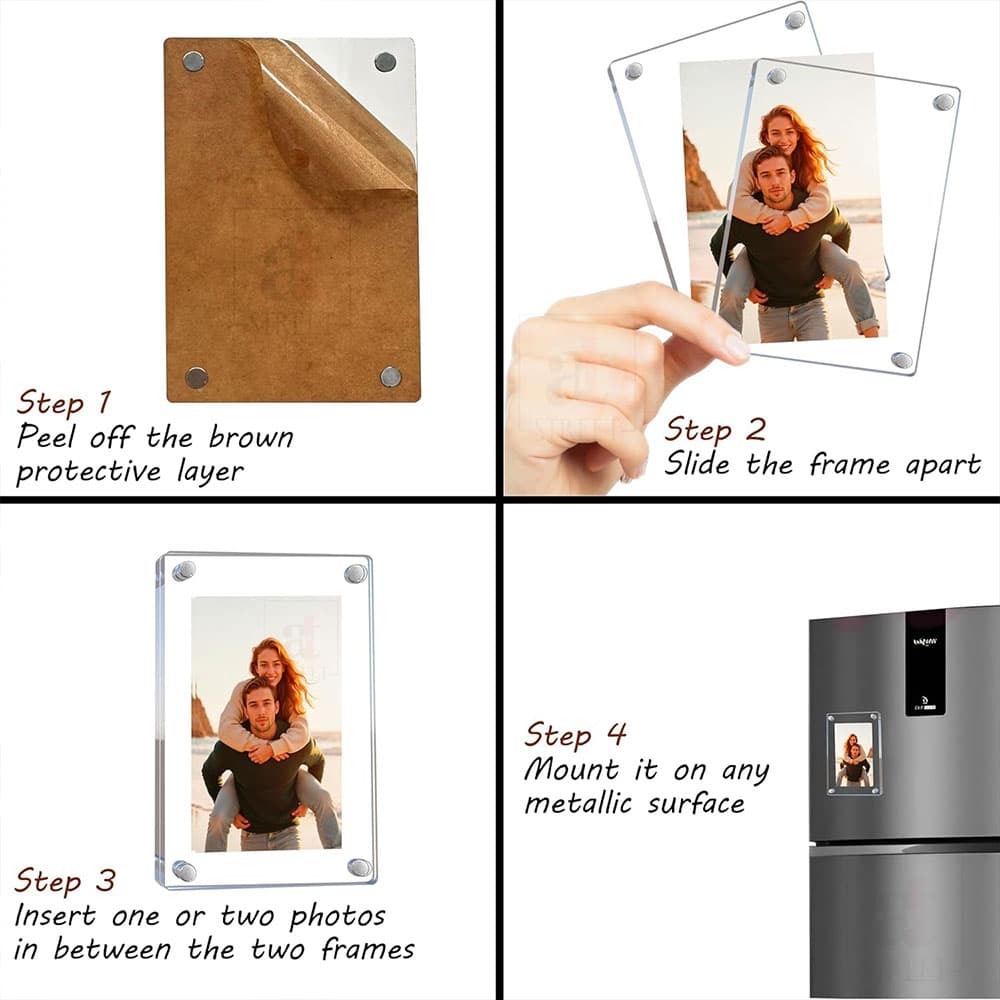 Step 1
Peel off the brown protective layer

Step 2
Slide the frame apart

Step 3
Insert one or two photos in between the two frames

Step 4
Mount it on any metallic surface