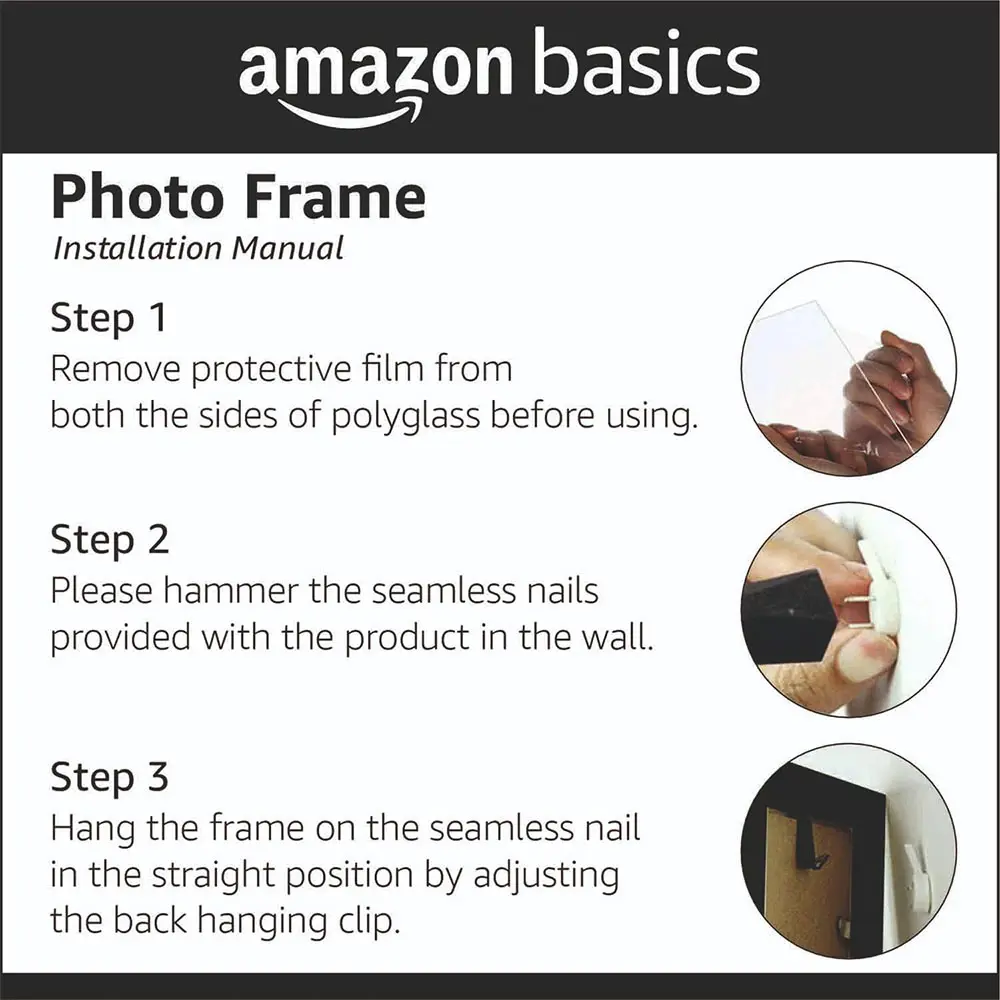 amazon basics

Photo Frame
Installation Manual

Step 1
Remove protective film from both the sides of polyglass before using.

Step 2
Please hammer the seamless nails provided with the product in the wall.

Step 3
Hang the frame on the seamless nail in the straight position by adjusting the back hanging clip.