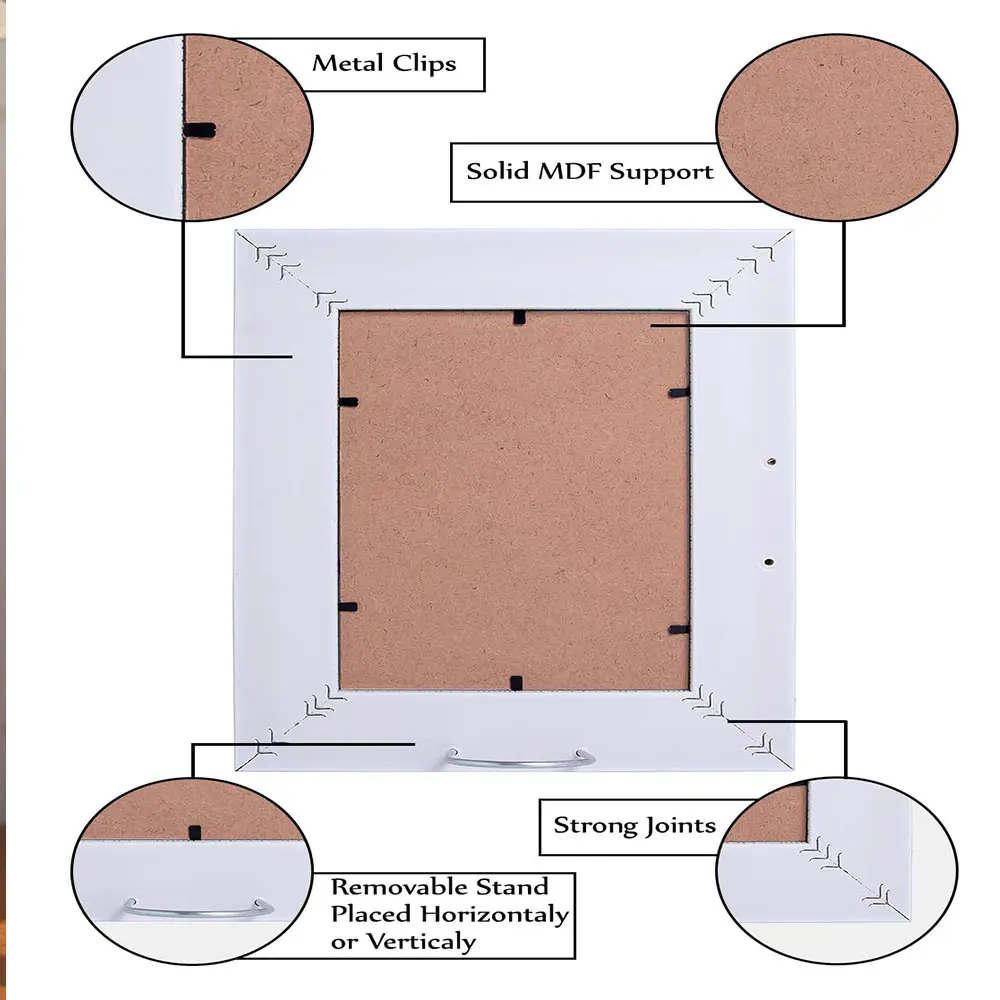 Metal Clips

Solid MDF Support

Strong Joints

Removable Stand Placed Horizontaly or Verticaly